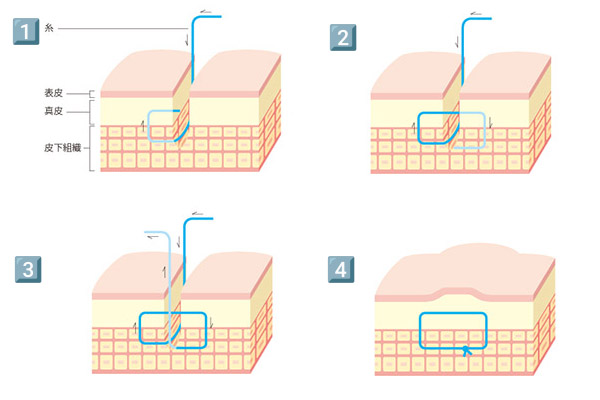 1
糸
表皮
真皮
皮下組織

2

3

4