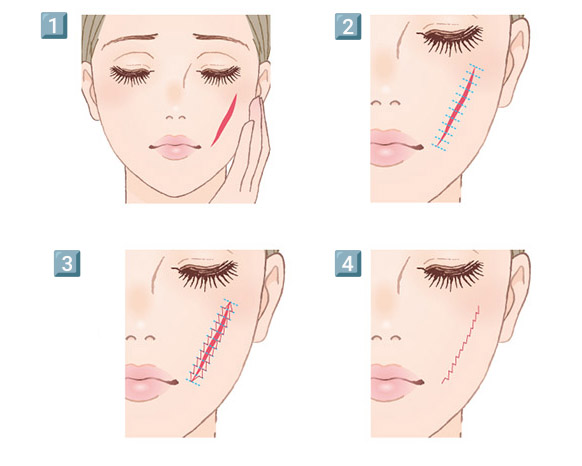 1

2

3

4